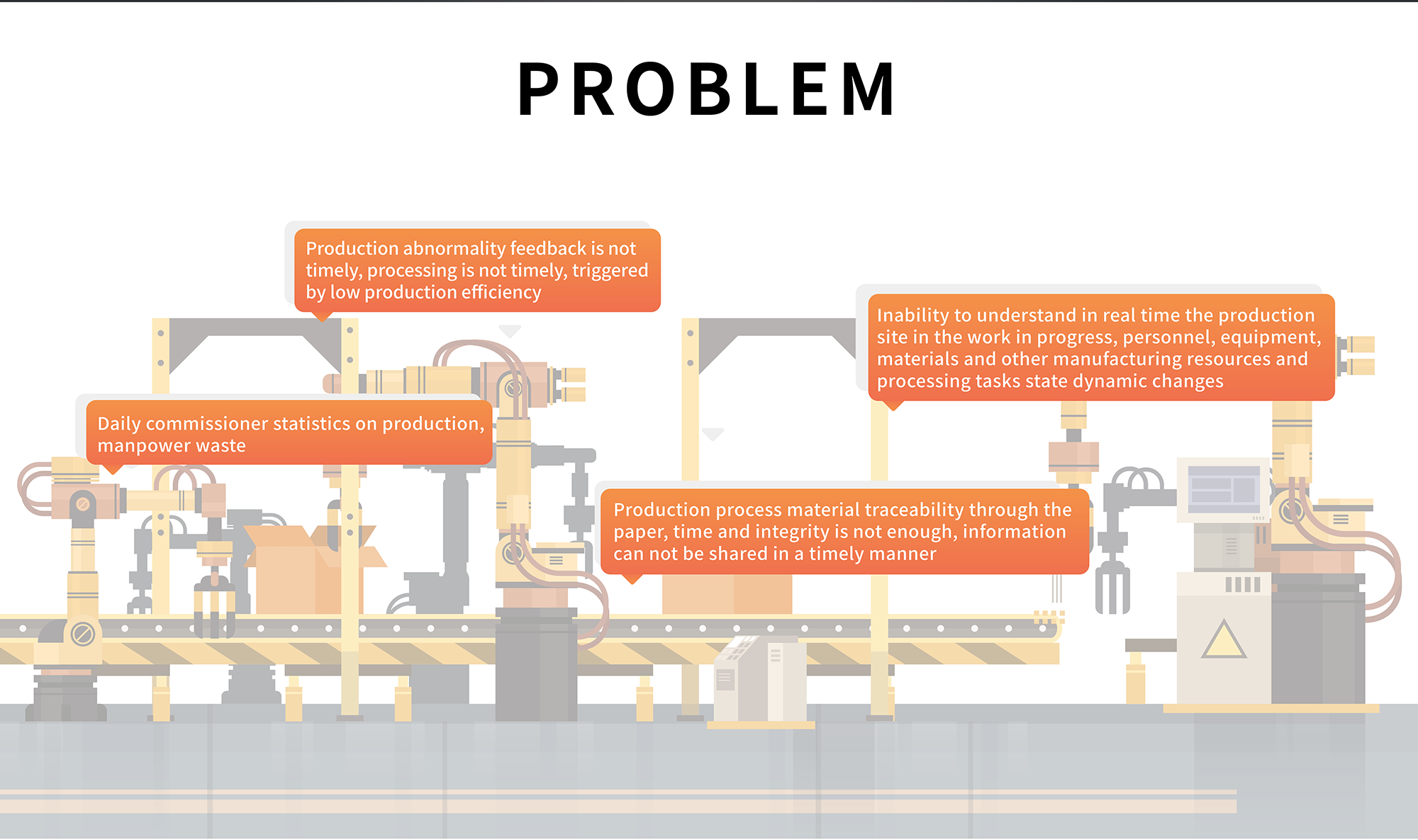 PROBLEM

Production abnormality feedback is not timely, processing is not timely, triggered by low production efficiency

Inability to understand in real time the production site in the work in progress, personnel, equipment, materials and other manufacturing resources and processing tasks state dynamic changes

Daily commissioner statistics on production, manpower waste

Production process material traceability through the paper, time and integrity is not enough, information can not be shared in a timely manner